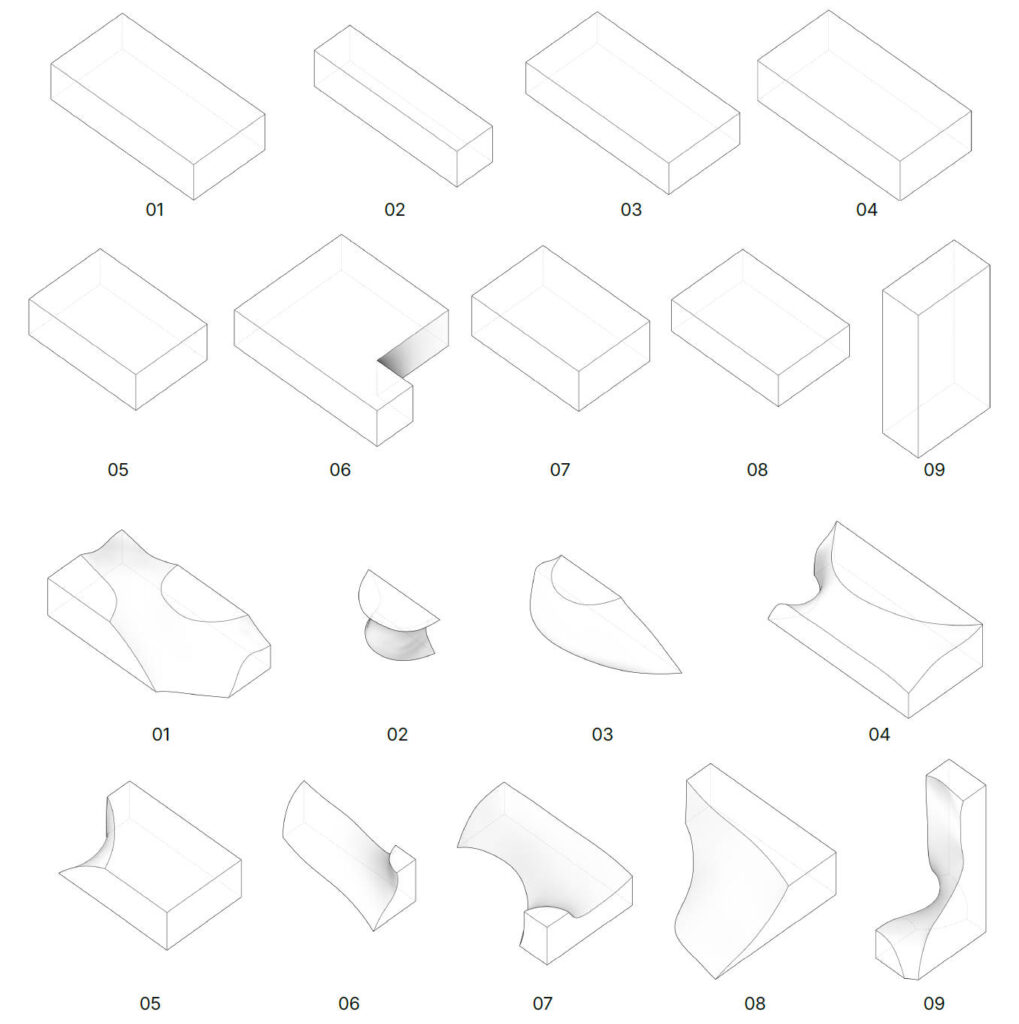 01 02 03 04

05 06 07 08 09

01 02 03 04

05 06 07 08 09